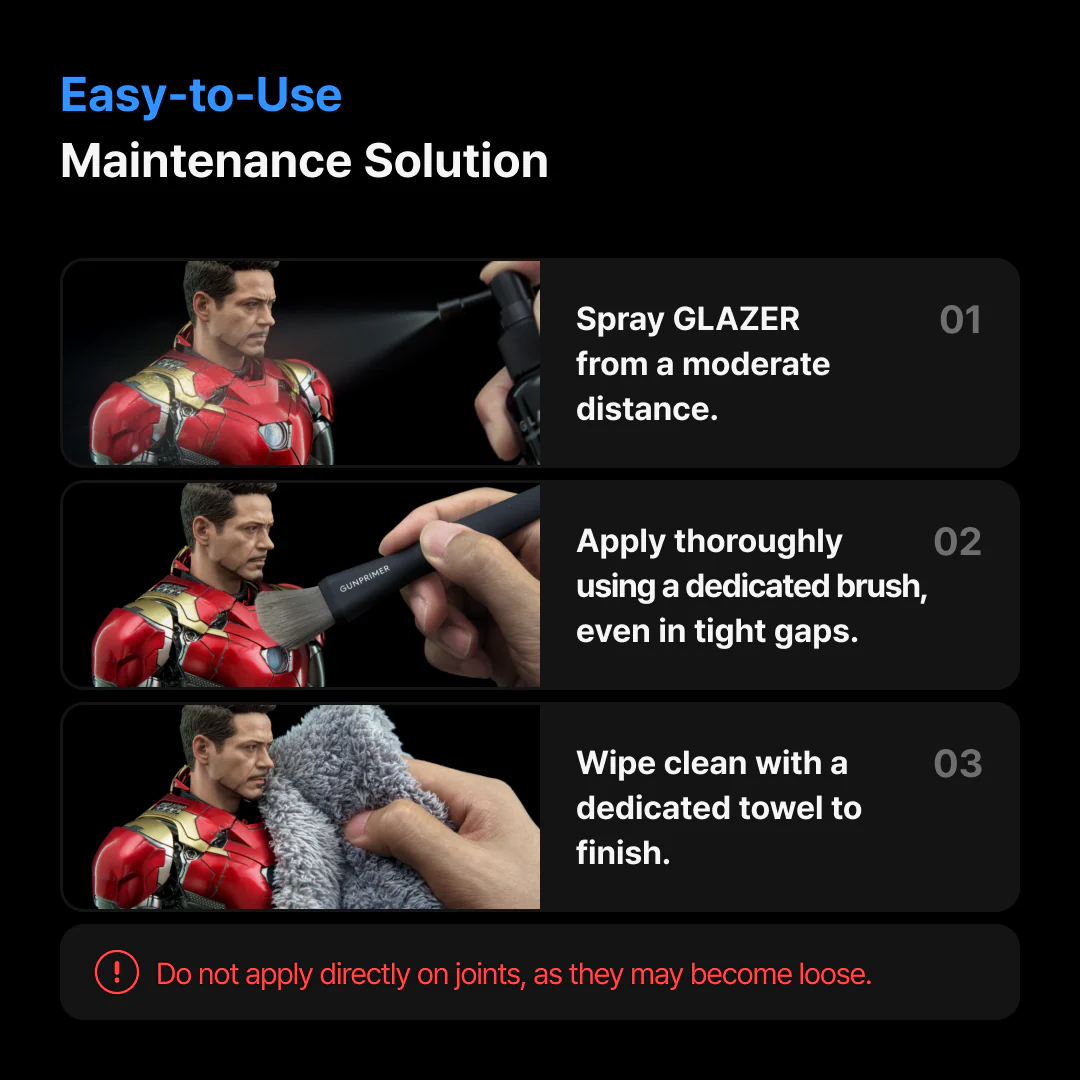 Easy-to-Use
Maintenance Solution

Spray GLAZER from a moderate distance.

01

GUNPRIMER

Apply thoroughly using a dedicated brush, even in tight gaps.

02

Wipe clean with a dedicated towel to finish.

03

Do not apply directly on joints, as they may become loose.